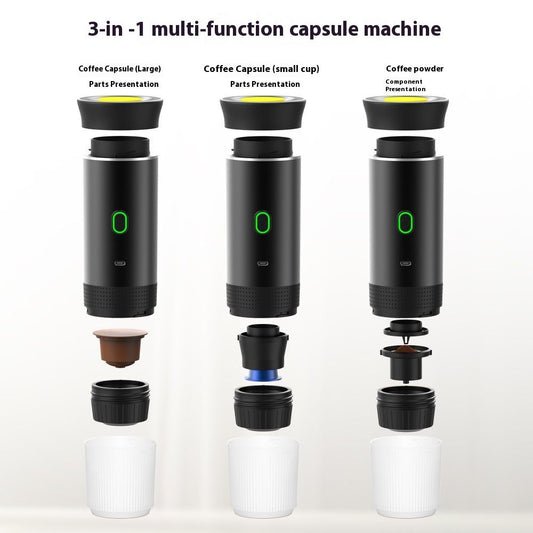 3-in -1 multi-function capsule machine

Coffee Capsule (Large)
Parts Presentation

Coffee Capsule (small cup)
Parts Presentation

Coffee powder
Component Presentation